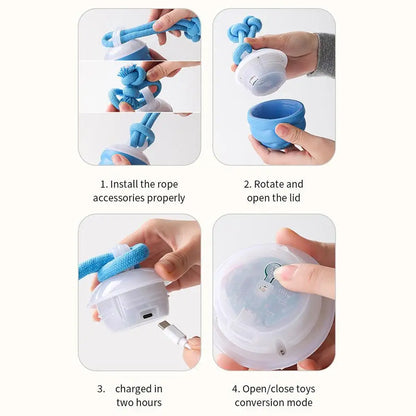 1. Install the rope accessories properly

2. Rotate and open the lid

3. charged in two hours

4. Open/close toys conversion mode