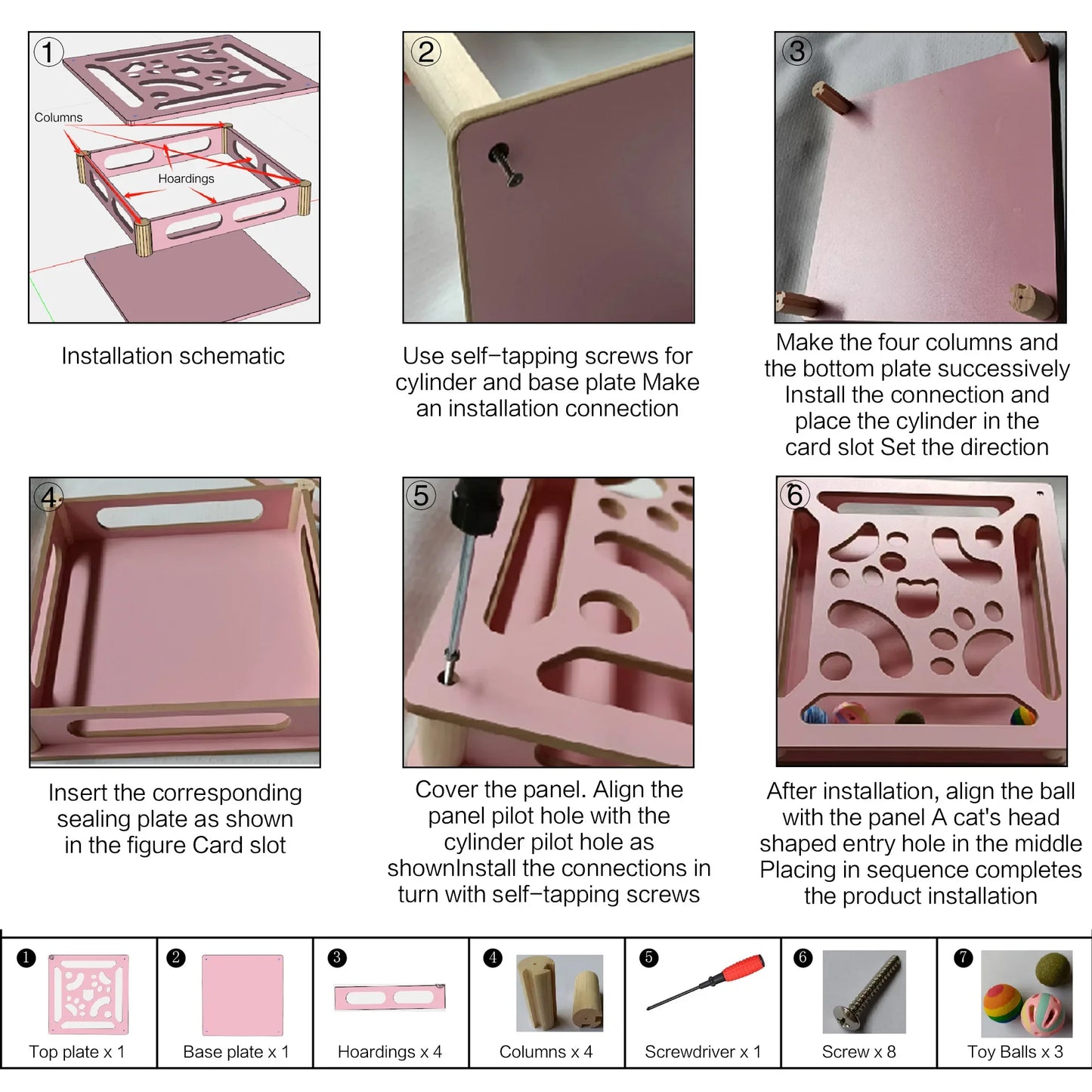 ①

Columns

Hoardings

Installation schematic

②

Use self-tapping screws for cylinder and base plate Make an installation connection

③

Make the four columns and the bottom plate successively Install the connection and place the cylinder in the card slot Set the direction

④

Insert the corresponding sealing plate as shown in the figure Card slot

⑤

Cover the panel. Align the panel pilot hole with the cylinder pilot hole as shownInstall the connections in turn with self-tapping screws

⑥

After installation, align the ball with the panel A cat's head shaped entry hole in the middle Placing in sequence completes the product installation

| ❶ Top plate x 1 | ❷ Base plate x 1 | ❸ Hoardings x 4 | ❹ Columns x 4 | ❺ Screwdriver x 1 | ❻ Screw x 8 | ❼ Toy Balls x 3 |
|---|---|---|---|---|---|---|