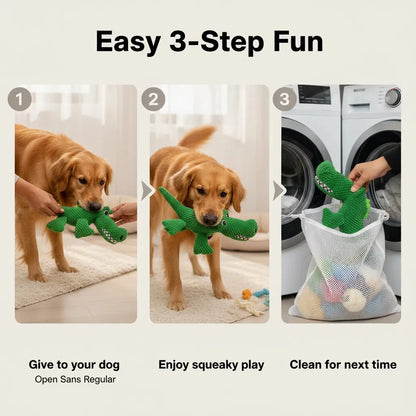 Easy 3-Step Fun

1

2

3

Give to your dog
Open Sans Regular

Enjoy squeaky play

Clean for next time